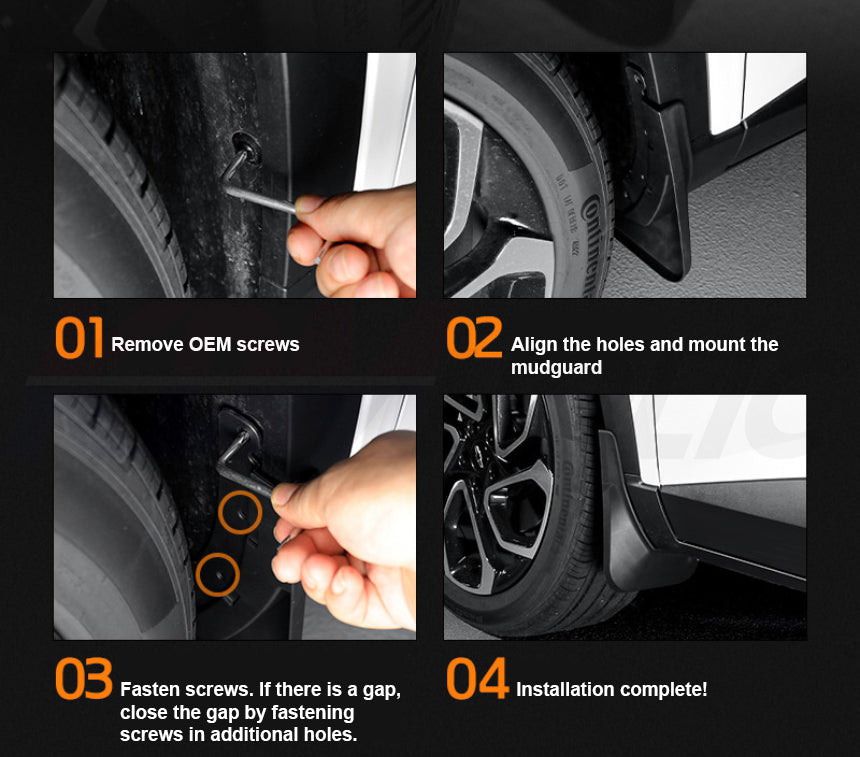 01 Remove OEM screws

02 Align the holes and mount the mudguard

03 Fasten screws. If there is a gap, close the gap by fastening screws in additional holes.

04 Installation complete!