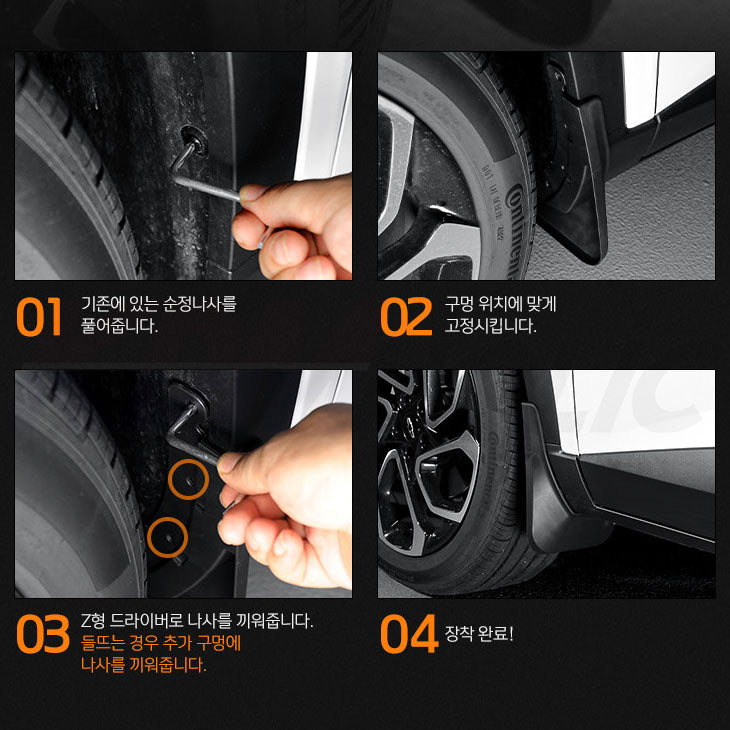 01 기존에 있는 순정나사를 풀어줍니다.

02 구멍 위치에 맞게 고정시킵니다.

03 Z형 드라이버로 나사를 끼워줍니다. 들뜨는 경우 추가 구멍에 나사를 끼워줍니다.

04 장착 완료!