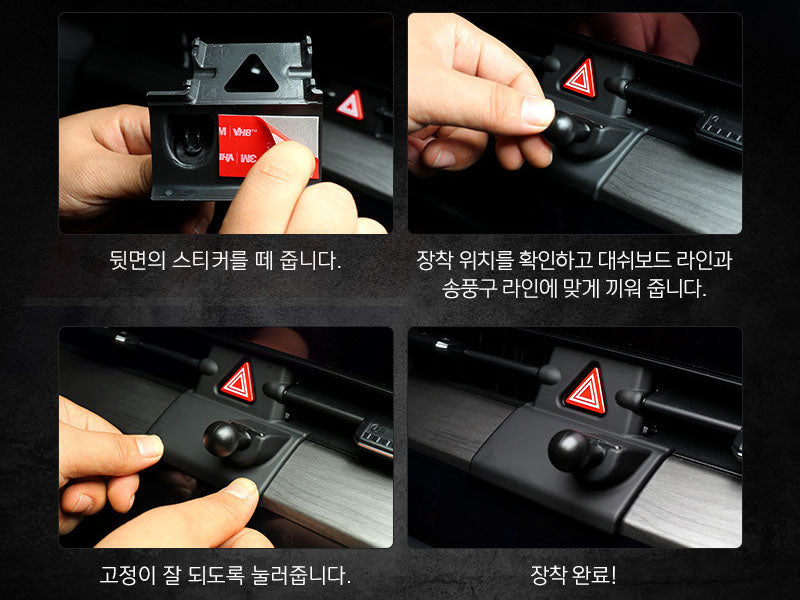 3M VHB
3M VHB

뒷면의 스티커를 떼 줍니다.

장착 위치를 확인하고 대쉬보드 라인과 송풍구 라인에 맞게 끼워 줍니다.

고정이 잘 되도록 눌러줍니다.

장착 완료!